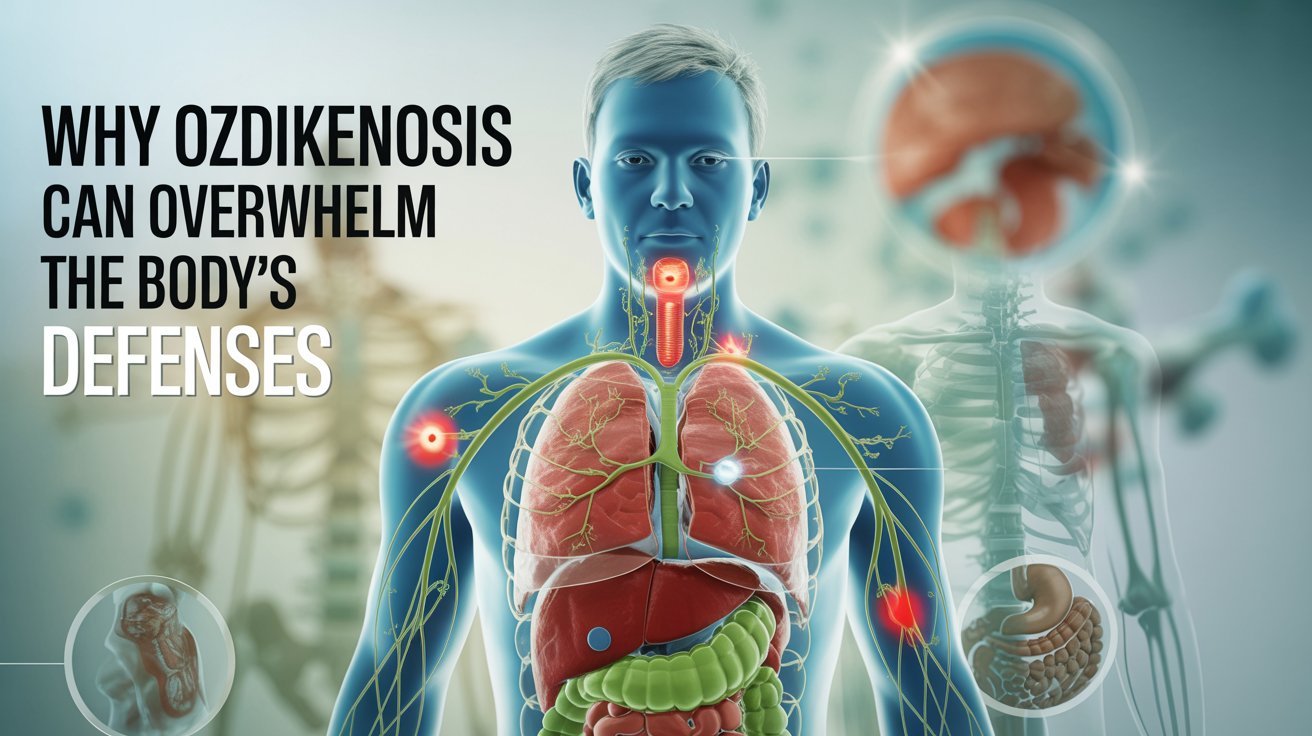 WHY OZDIKENOSIS CAN OVERWHELM THE BODY'S DEFENSES